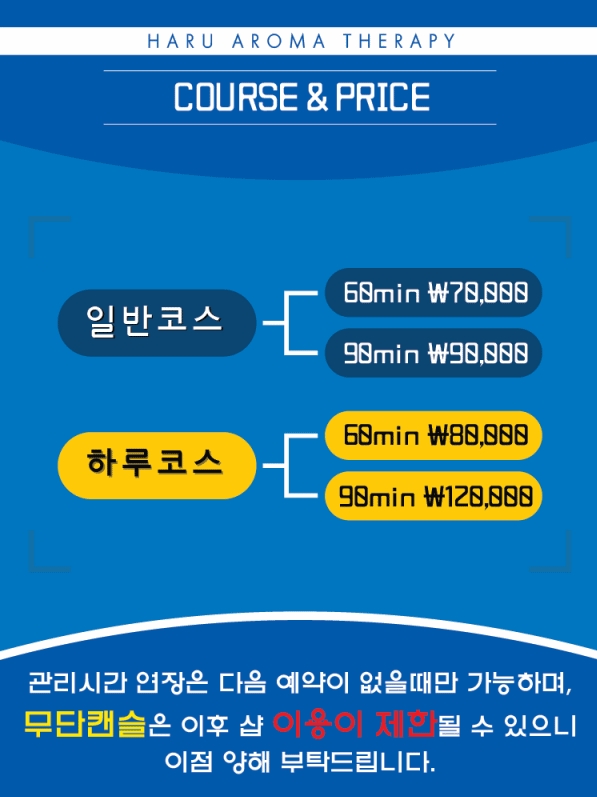 HARU AROMA THERAPY

COURSE & PRICE

일반코스

60min ₩70,000

90min ₩90,000

하루코스

60min ₩80,000

90min ₩120,000

관리시간 연장은 다음 예약이 없을때만 가능하며, 무단캔슬은 이후 샵 이용이 제한될 수 있으니 이점 양해 부탁드립니다.